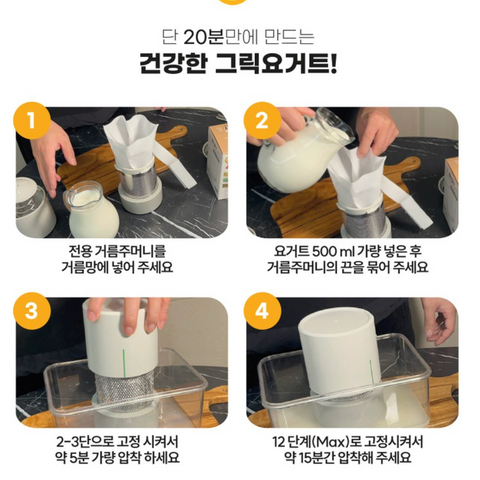 단 20분만에 만드는
건강한 그릭요거트!

1

전용 거름주머니를
거름망에 넣어 주세요

2

요거트 500 ml 가량 넣은 후
거름주머니의 끈을 묶어 주세요

3

2-3단으로 고정 시켜서
약 5분 가량 압착 하세요

4

12 단계(Max)로 고정시켜서
약 15분간 압착해 주세요