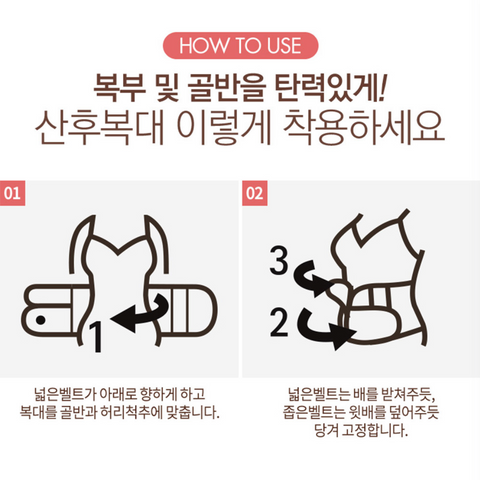 HOW TO USE

복부 및 골반을 탄력있게!
산후복대 이렇게 착용하세요

01

1

넓은벨트가 아래로 향하게 하고
복대를 골반과 허리척추에 맞춥니다.

02

3

2

넓은벨트는 배를 받쳐주듯,
좁은벨트는 윗배를 덮어주듯
당겨 고정합니다.